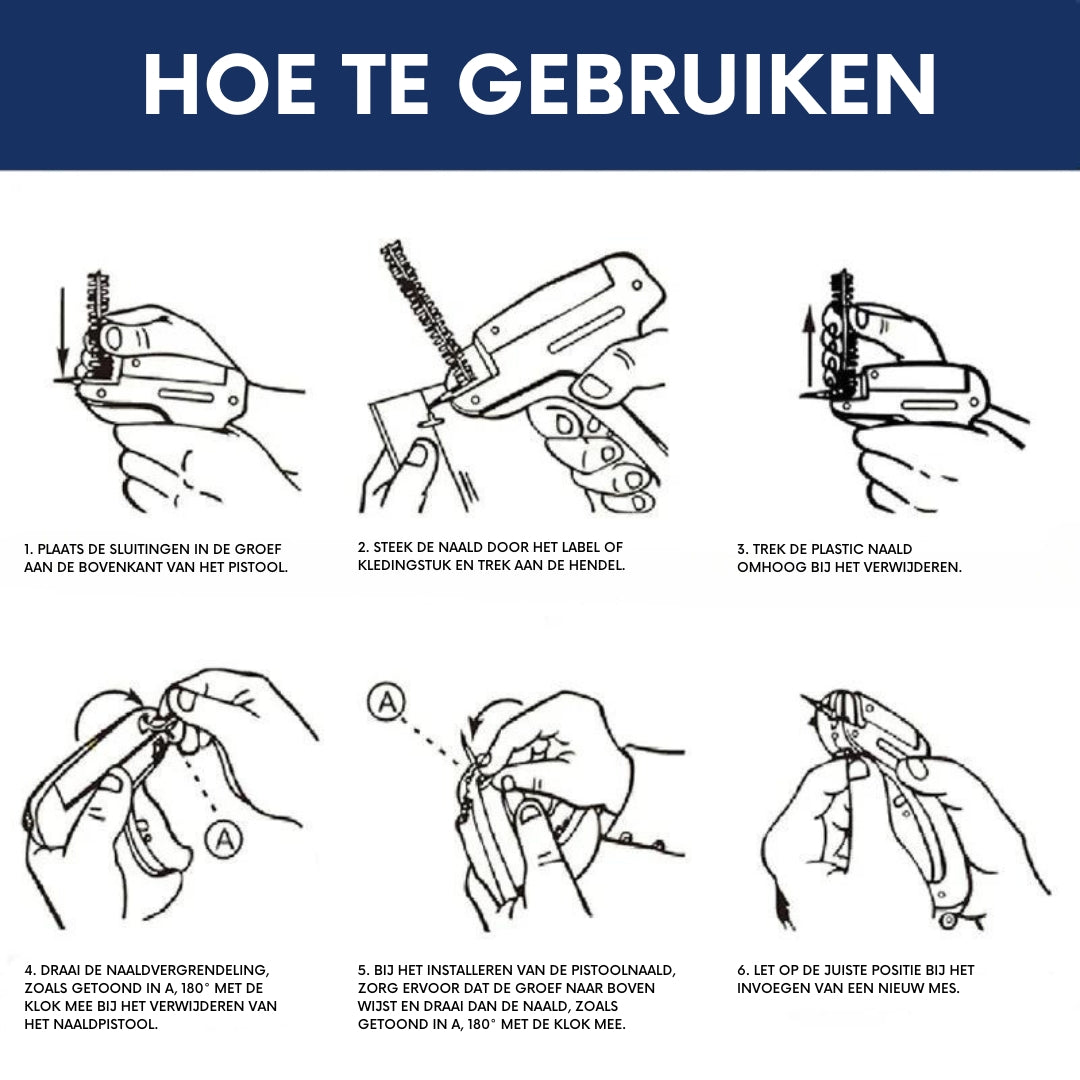 HOE TE GEBRUIKEN

1. PLAATS DE SLUITINGEN IN DE GROEF AAN DE BOVENKANT VAN HET PISTOOL.

2. STEEK DE NAALD DOOR HET LABEL OF KLEDINGSTUK EN TREK AAN DE HENDEL.

3. TREK DE PLASTIC NAALD OMHOOG BIJ HET VERWIJDEREN.

A

4. DRAAI DE NAALDVERGRENDELING, ZOALS GETOOND IN A, 180° MET DE KLOK MEE BIJ HET VERWIJDEREN VAN HET NAALDPISTOOL.

A

5. BIJ HET INSTALLEREN VAN DE PISTOOLNAALD, ZORG ERVOOR DAT DE GROEF NAAR BOVEN WIJST EN DRAAI DAN DE NAALD, ZOALS GETOOND IN A, 180° MET DE KLOK MEE.

6. LET OP DE JUISTE POSITIE BIJ HET INVOEGEN VAN EEN NIEUW MES.